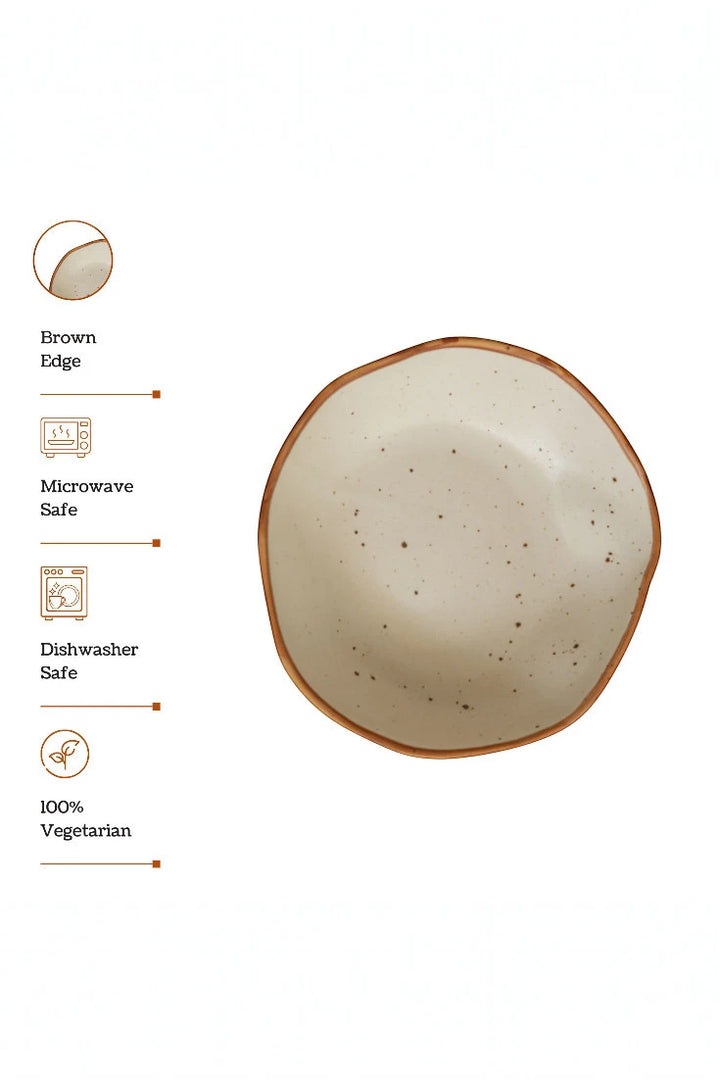 Brown
Edge

Microwave
Safe

Dishwasher
Safe

100%
Vegetarian